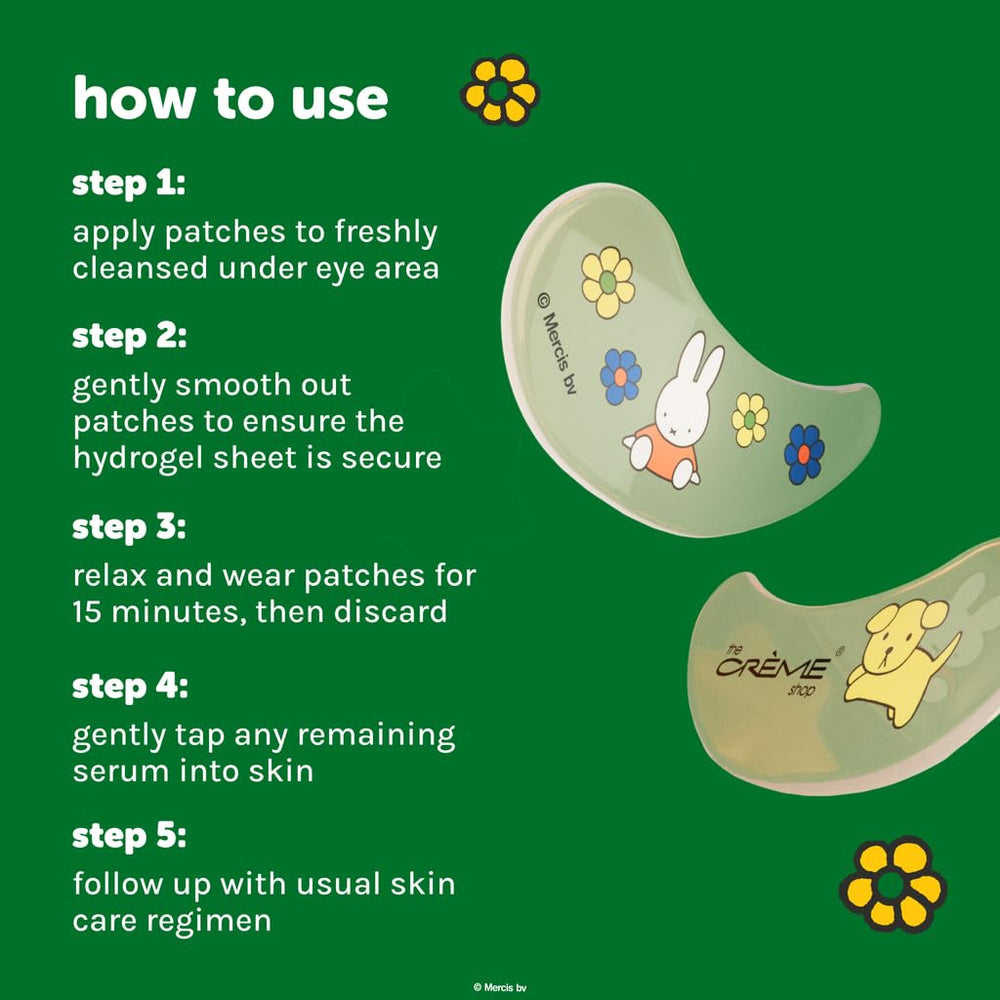 how to use

step 1:
apply patches to freshly cleansed under eye area

step 2:
gently smooth out patches to ensure the hydrogel sheet is secure

step 3:
relax and wear patches for 15 minutes, then discard

step 4:
gently tap any remaining serum into skin

step 5:
follow up with usual skin care regimen

© Mercis bv

the CRÈME shop ®

© Mercis bv