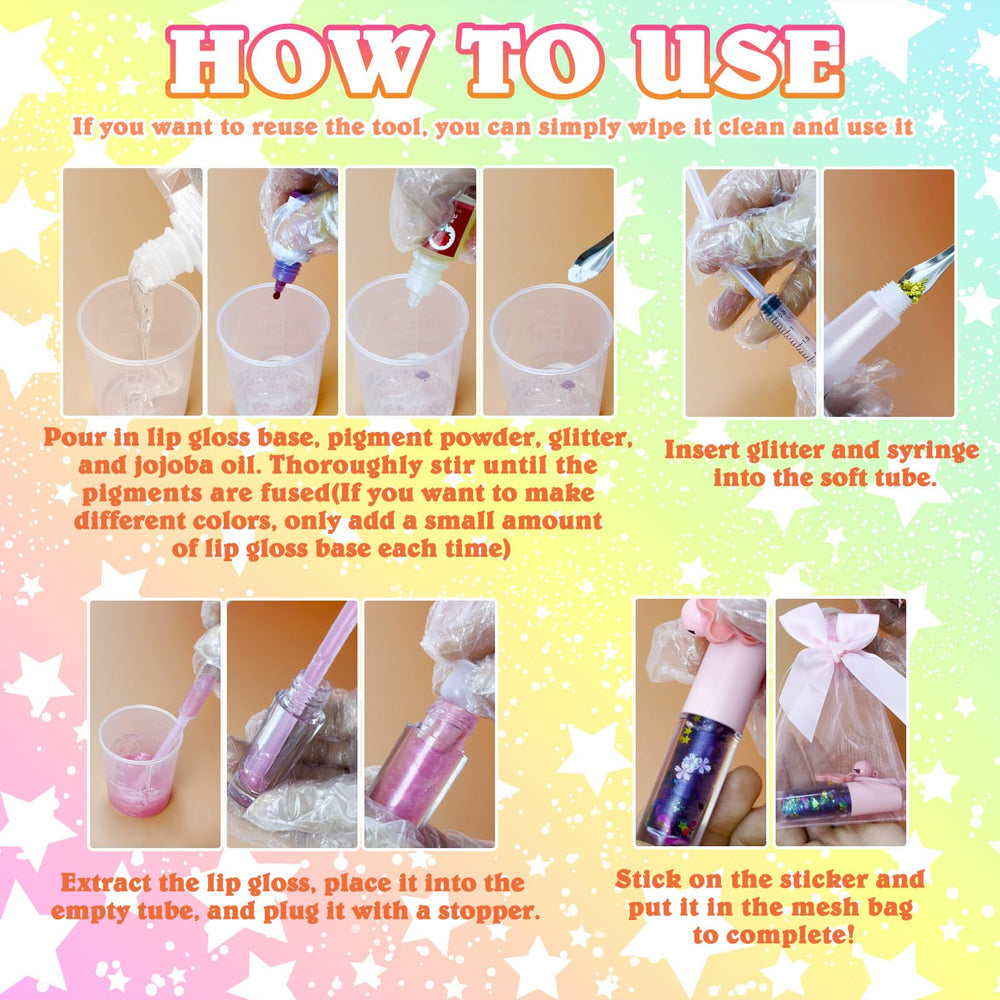 HOW TO USE

If you want to reuse the tool, you can simply wipe it clean and use it

Pour in lip gloss base, pigment powder, glitter, and jojoba oil. Thoroughly stir until the pigments are fused(If you want to make different colors, only add a small amount of lip gloss base each time)

Insert glitter and syringe into the soft tube.

Extract the lip gloss, place it into the empty tube, and plug it with a stopper.

Stick on the sticker and put it in the mesh bag to complete!