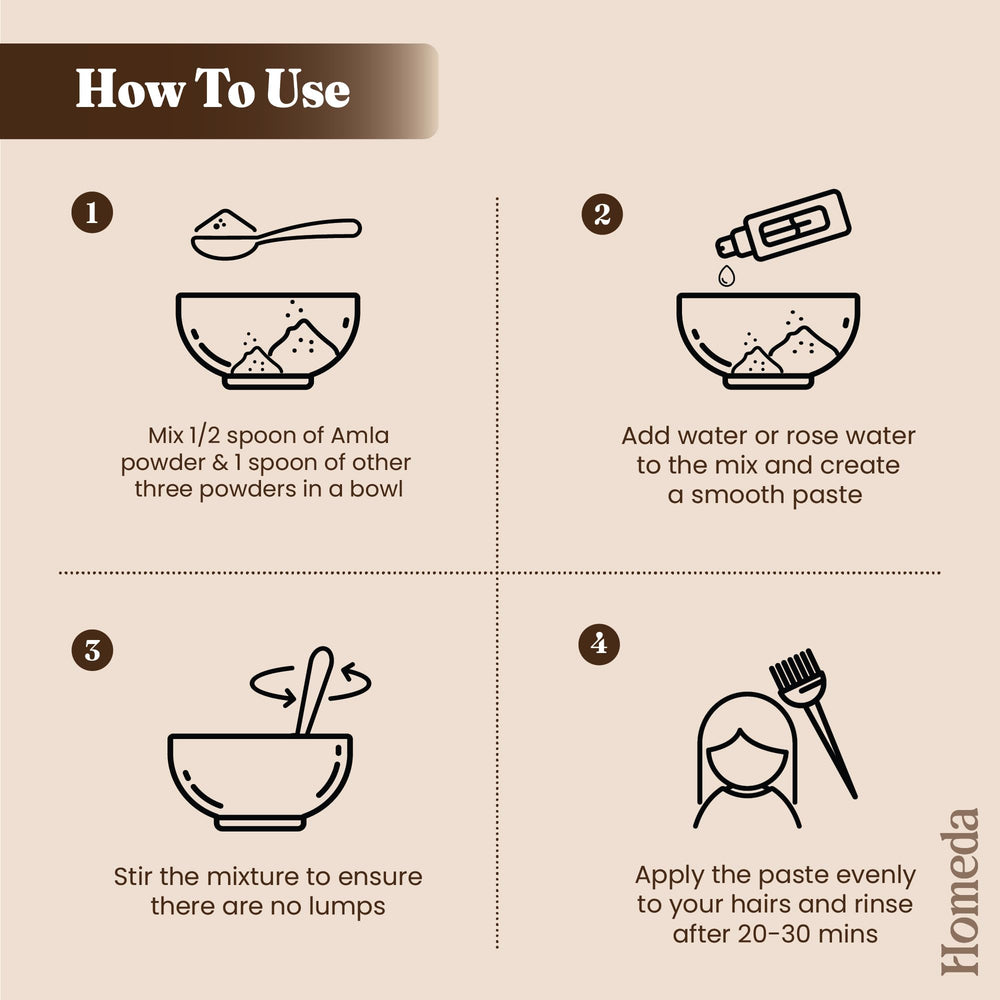 How To Use

1

Mix 1/2 spoon of Amla powder & 1 spoon of other three powders in a bowl

2

Add water or rose water to the mix and create a smooth paste

3

Stir the mixture to ensure there are no lumps

4

Apply the paste evenly to your hairs and rinse after 20-30 mins

Homeda