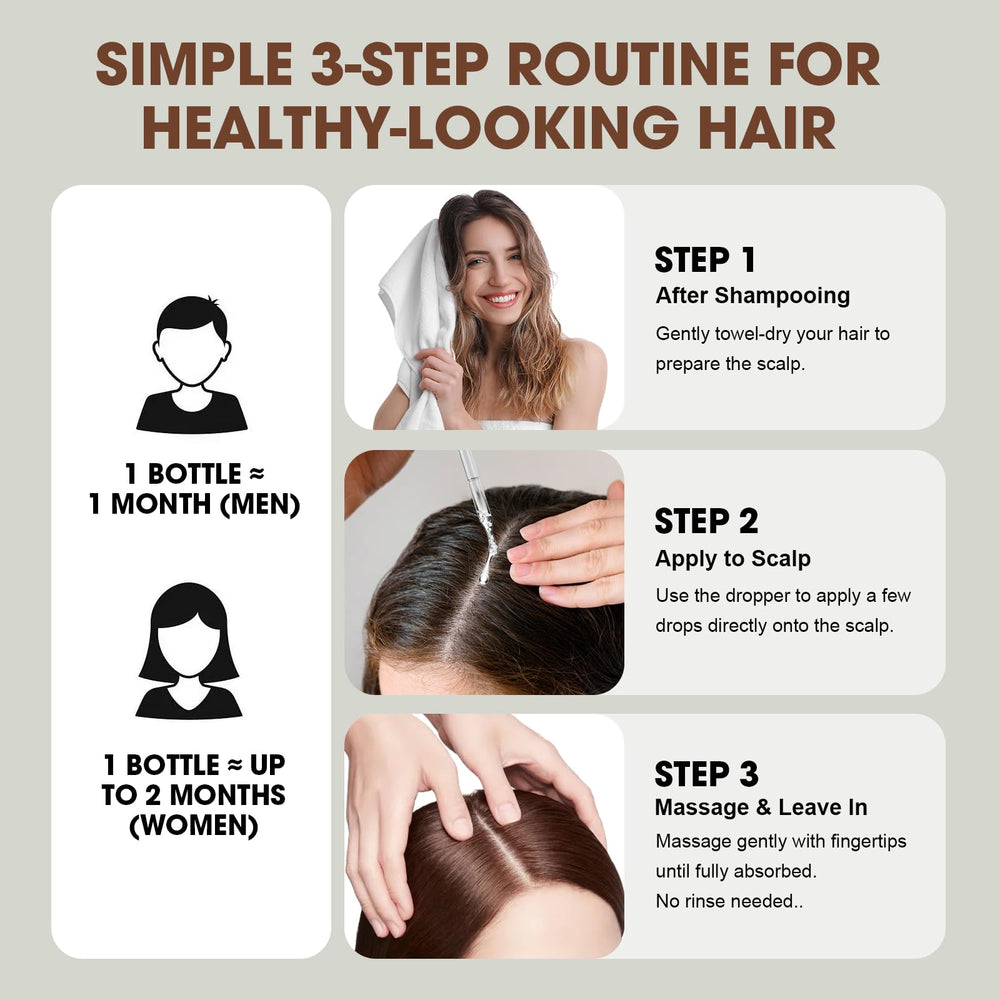 SIMPLE 3-STEP ROUTINE FOR HEALTHY-LOOKING HAIR

1 BOTTLE ≈ 1 MONTH (MEN)

1 BOTTLE ≈ UP TO 2 MONTHS (WOMEN)

STEP 1
After Shampooing
Gently towel-dry your hair to prepare the scalp.

STEP 2
Apply to Scalp
Use the dropper to apply a few drops directly onto the scalp.

STEP 3
Massage & Leave In
Massage gently with fingertips until fully absorbed.
No rinse needed..