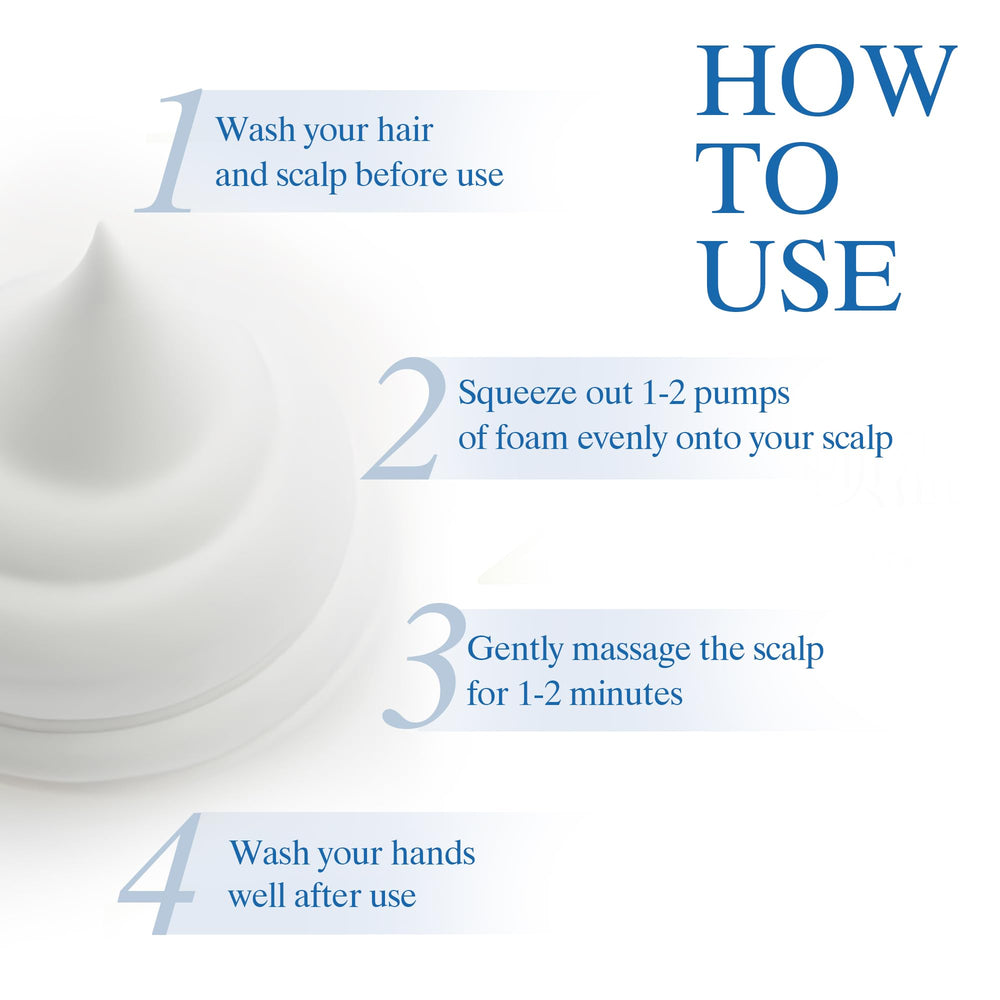 HOW TO USE

1 Wash your hair and scalp before use

2 Squeeze out 1-2 pumps of foam evenly onto your scalp

3 Gently massage the scalp for 1-2 minutes

4 Wash your hands well after use