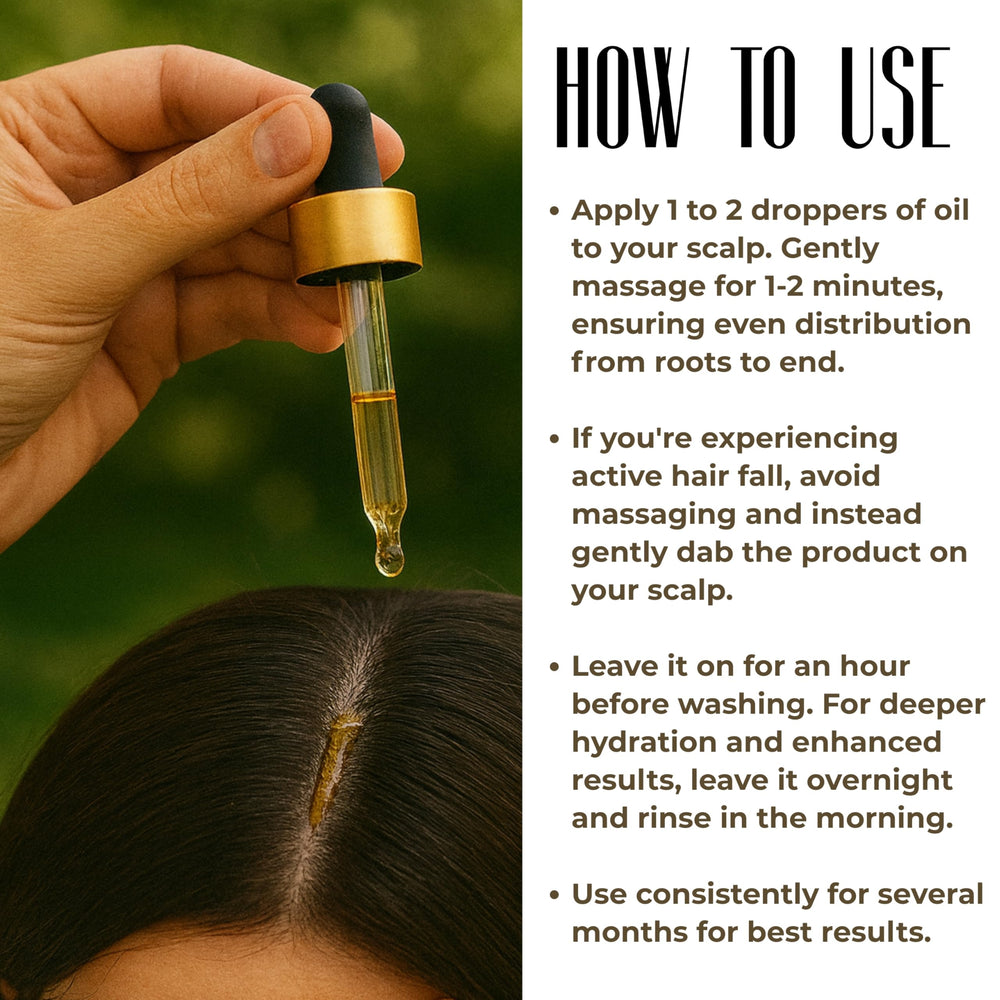 HOW TO USE

• Apply 1 to 2 droppers of oil to your scalp. Gently massage for 1-2 minutes, ensuring even distribution from roots to end.

• If you're experiencing active hair fall, avoid massaging and instead gently dab the product on your scalp.

• Leave it on for an hour before washing. For deeper hydration and enhanced results, leave it overnight and rinse in the morning.

• Use consistently for several months for best results.