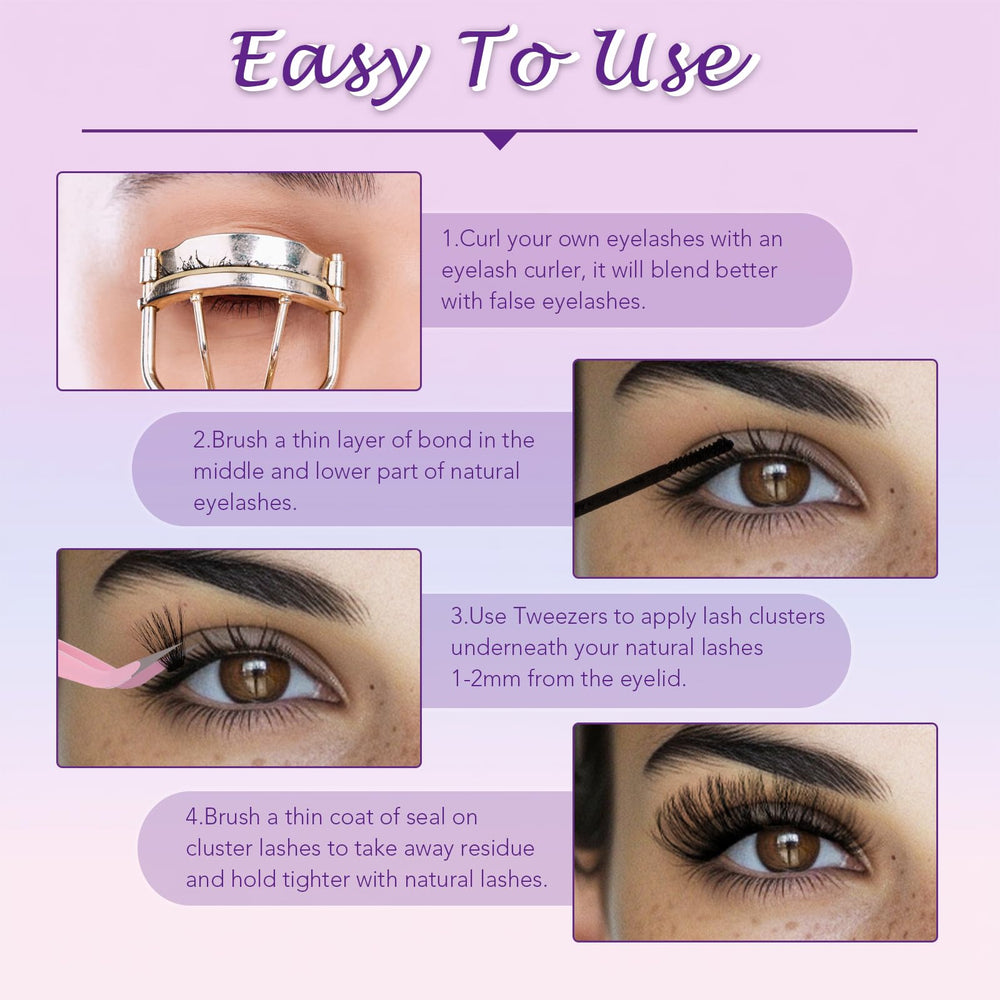 Easy To Use

1.Curl your own eyelashes with an eyelash curler, it will blend better with false eyelashes.

2.Brush a thin layer of bond in the middle and lower part of natural eyelashes.

3.Use Tweezers to apply lash clusters underneath your natural lashes 1-2mm from the eyelid.

4.Brush a thin coat of seal on cluster lashes to take away residue and hold tighter with natural lashes.