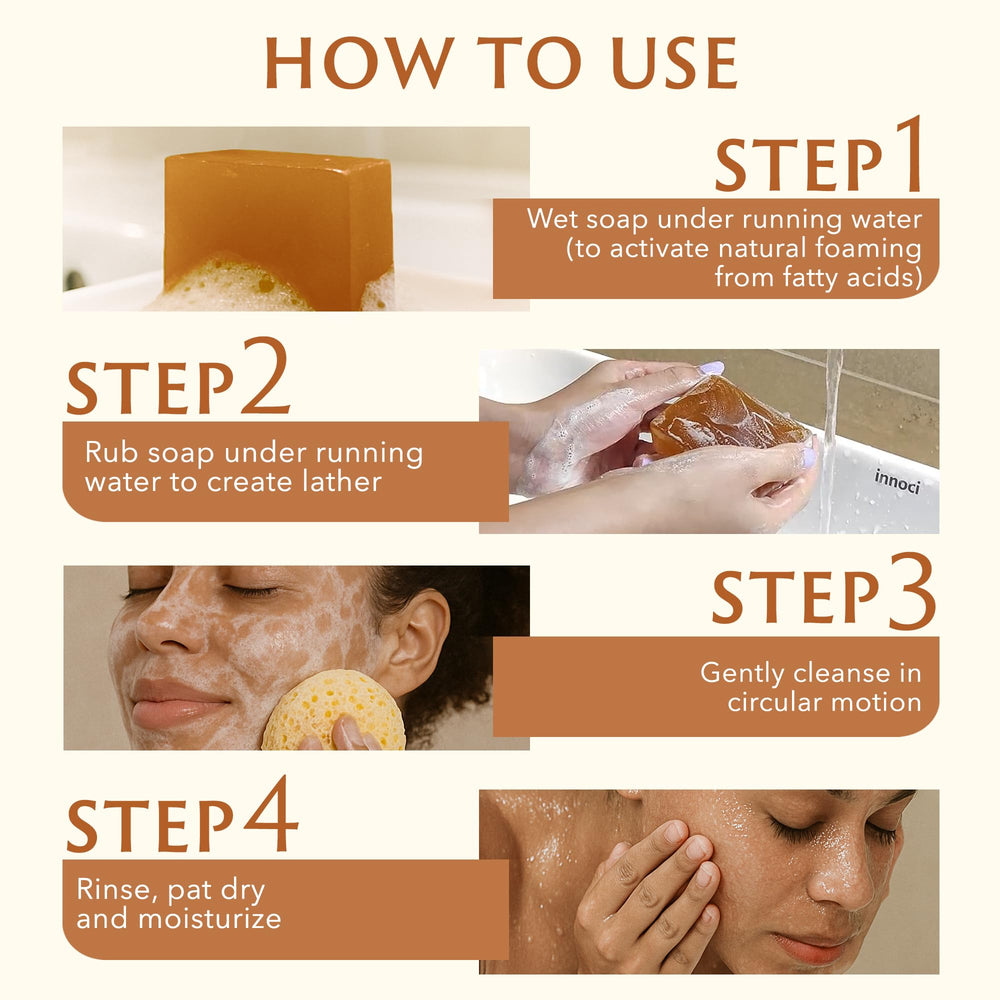 HOW TO USE

STEP 1

Wet soap under running water (to activate natural foaming from fatty acids)

STEP 2

Rub soap under running water to create lather

innoci

STEP 3

Gently cleanse in circular motion

STEP 4

Rinse, pat dry and moisturize