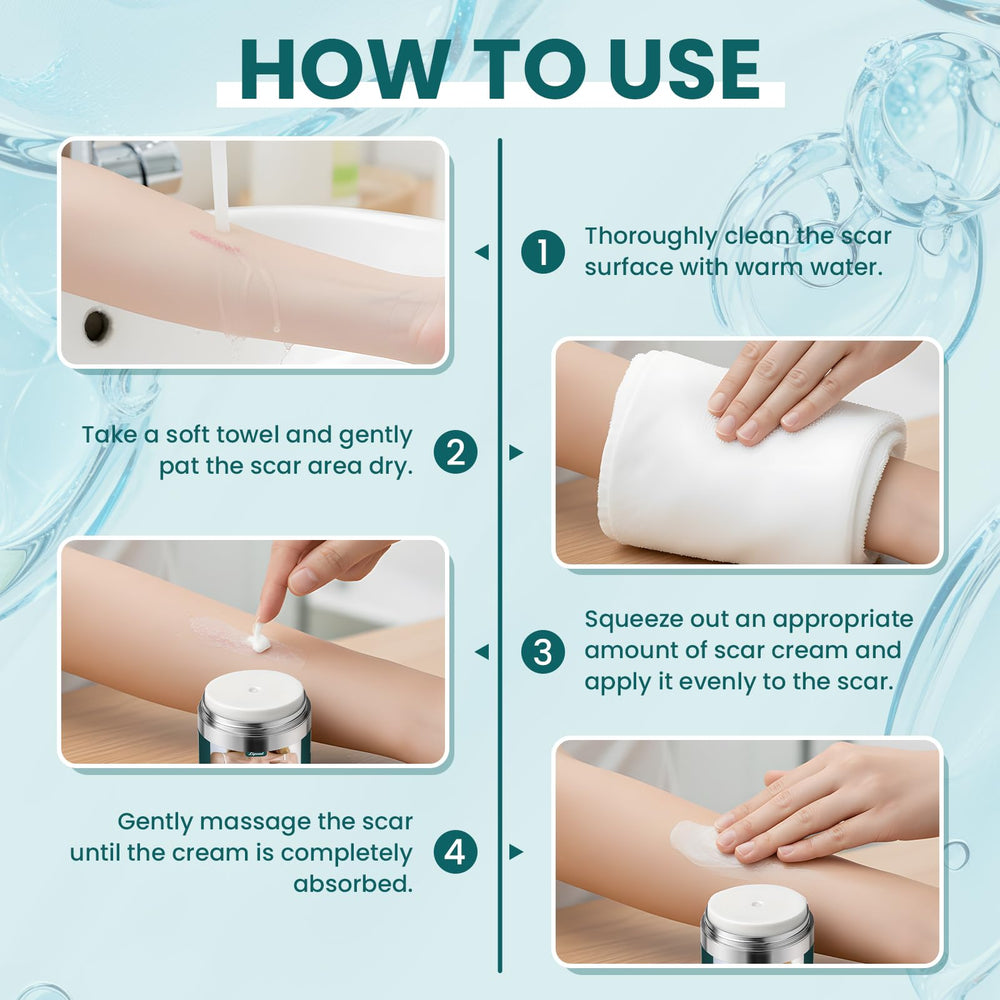 HOW TO USE

1 Thoroughly clean the scar surface with warm water.

Take a soft towel and gently pat the scar area dry. 2

3 Squeeze out an appropriate amount of scar cream and apply it evenly to the scar.

Gently massage the scar until the cream is completely absorbed. 4