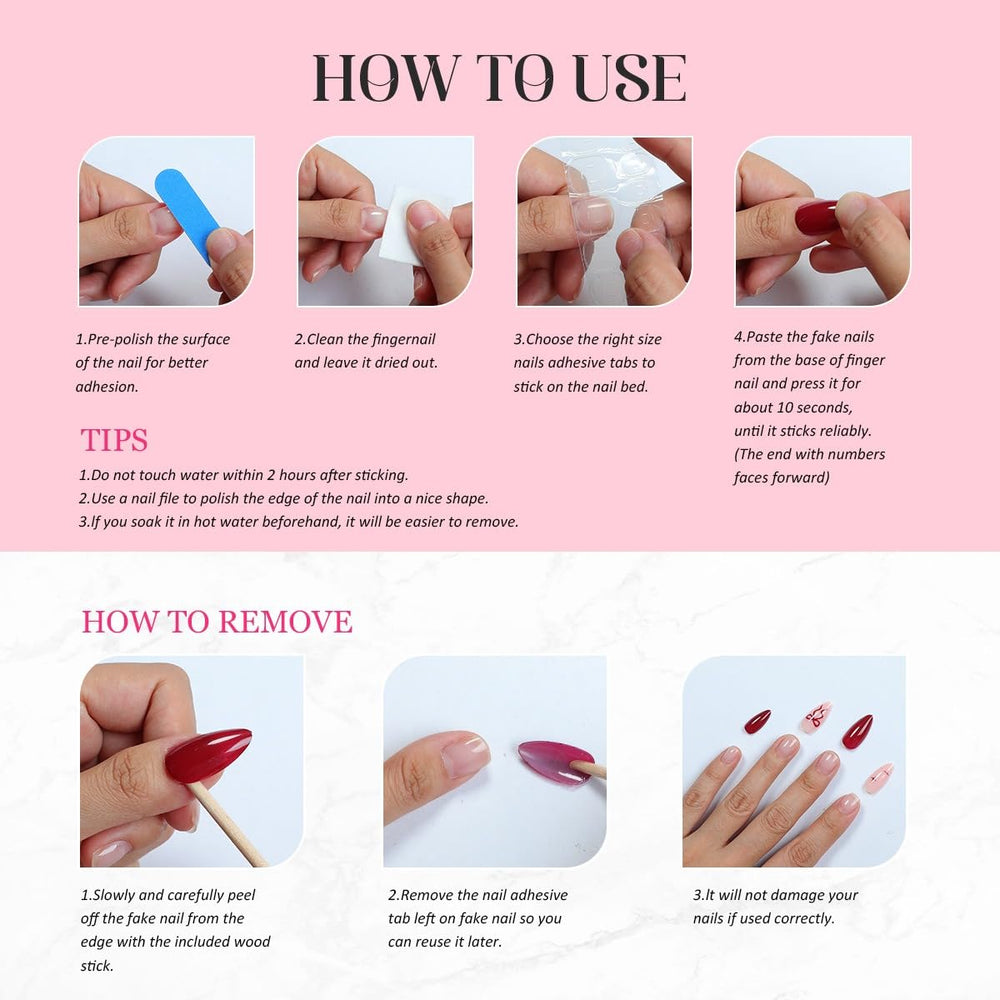 HOW TO USE

1.Pre-polish the surface of the nail for better adhesion.

2.Clean the fingernail and leave it dried out.

3.Choose the right size nails adhesive tabs to stick on the nail bed.

4.Paste the fake nails from the base of finger nail and press it for about 10 seconds, until it sticks reliably. (The end with numbers faces forward)

TIPS

1.Do not touch water within 2 hours after sticking.
2.Use a nail file to polish the edge of the nail into a nice shape.
3.If you soak it in hot water beforehand, it will be easier to remove.

HOW TO REMOVE

1.Slowly and carefully peel off the fake nail from the edge with the included wood stick.

2.Remove the nail adhesive tab left on fake nail so you can reuse it later.

3.It will not damage your nails if used correctly.