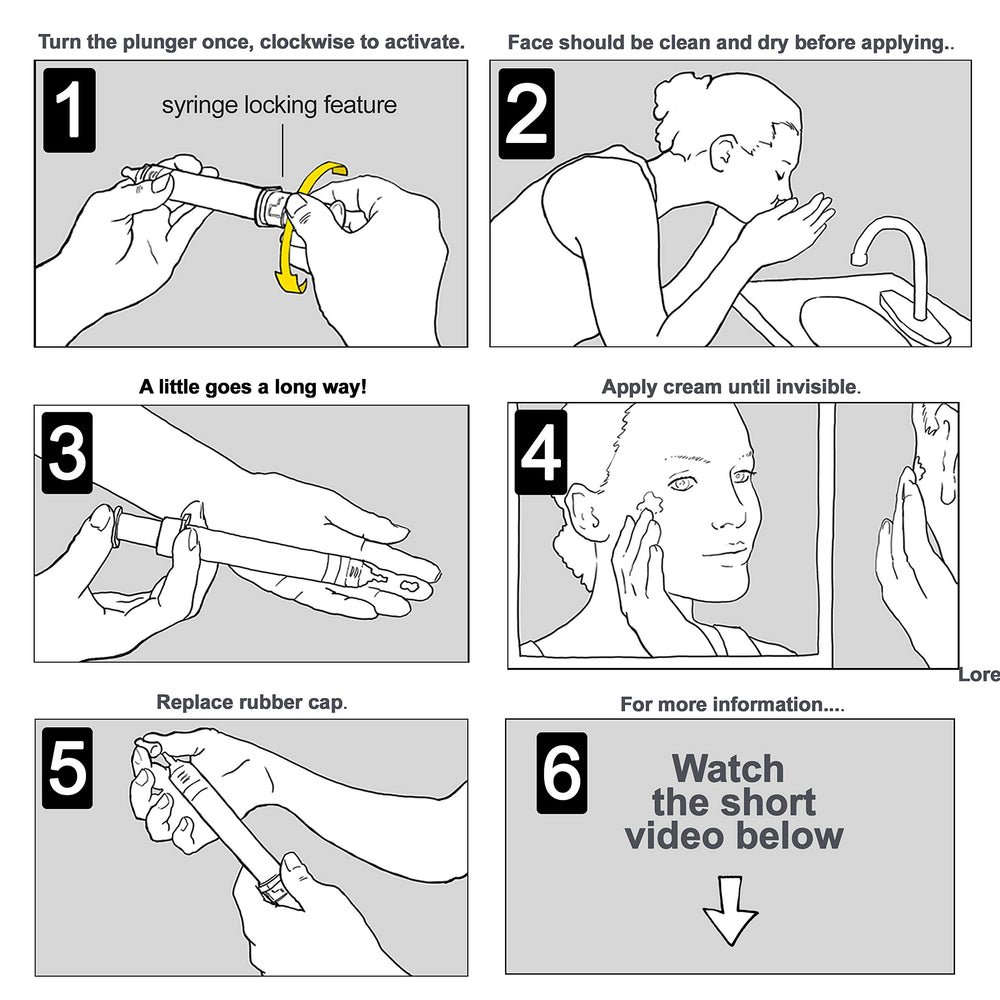 Turn the plunger once, clockwise to activate.

1

syringe locking feature

Face should be clean and dry before applying..

2

A little goes a long way!

3

Apply cream until invisible.

4

Lore

Replace rubber cap.

5

For more information....

6

Watch the short video below