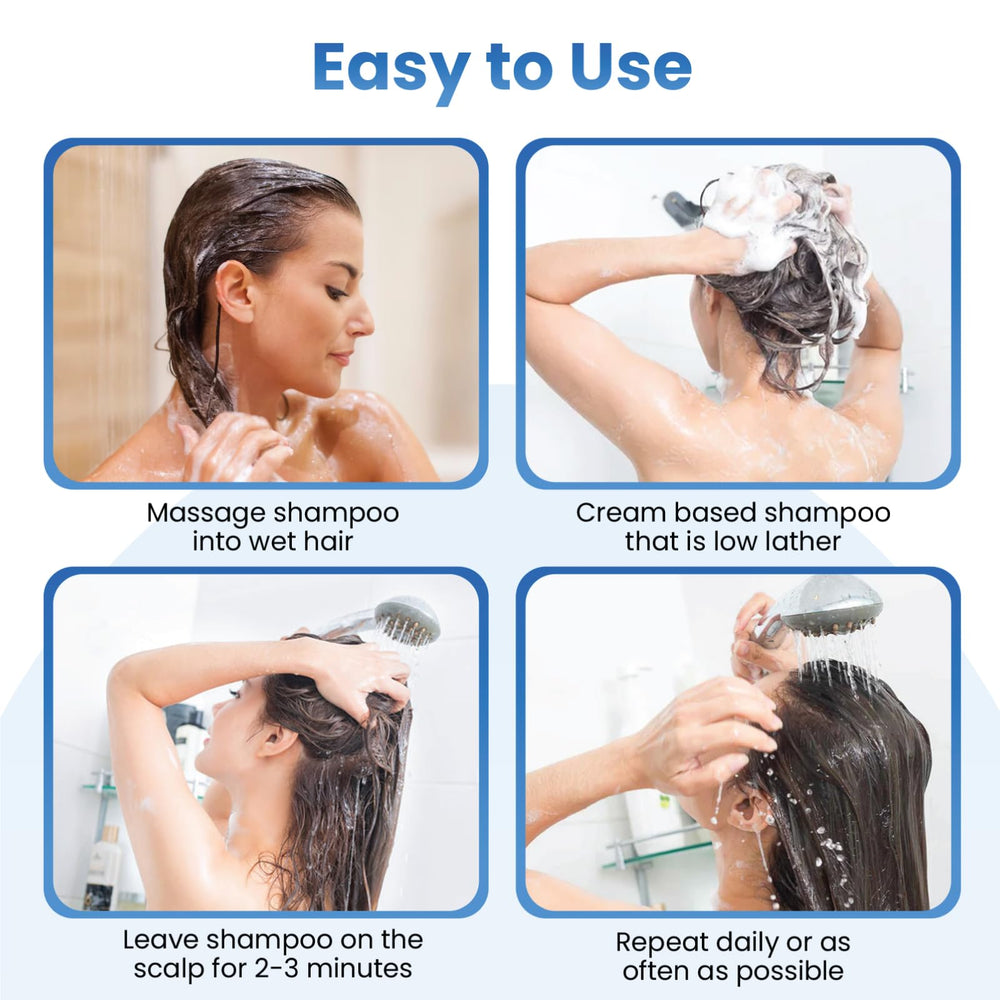 Easy to Use

Massage shampoo into wet hair

Cream based shampoo that is low lather

Leave shampoo on the scalp for 2-3 minutes

Repeat daily or as often as possible