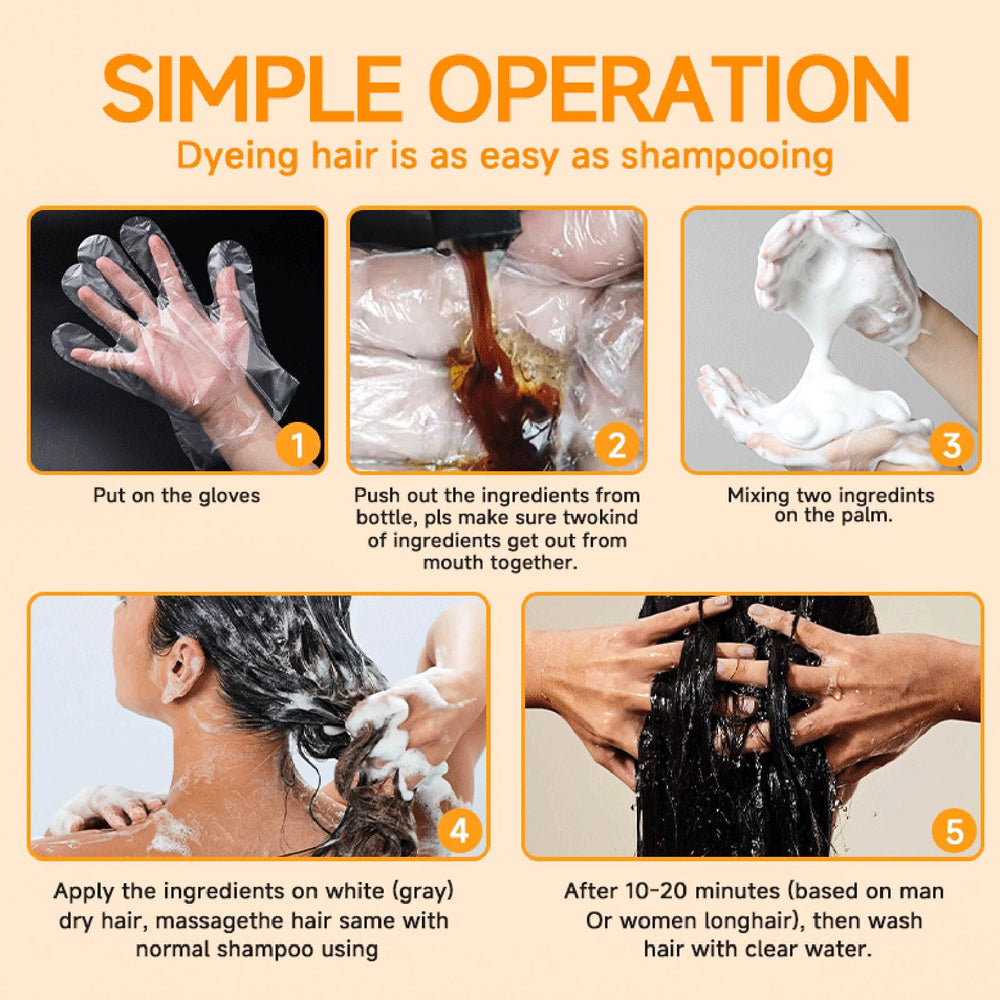 SIMPLE OPERATION

Dyeing hair is as easy as shampooing

1

Put on the gloves

2

Push out the ingredients from bottle, pls make sure twokind of ingredients get out from mouth together.

3

Mixing two ingredints on the palm.

4

Apply the ingredients on white (gray) dry hair, massagethe hair same with normal shampoo using

5

After 10-20 minutes (based on man Or women longhair), then wash hair with clear water.