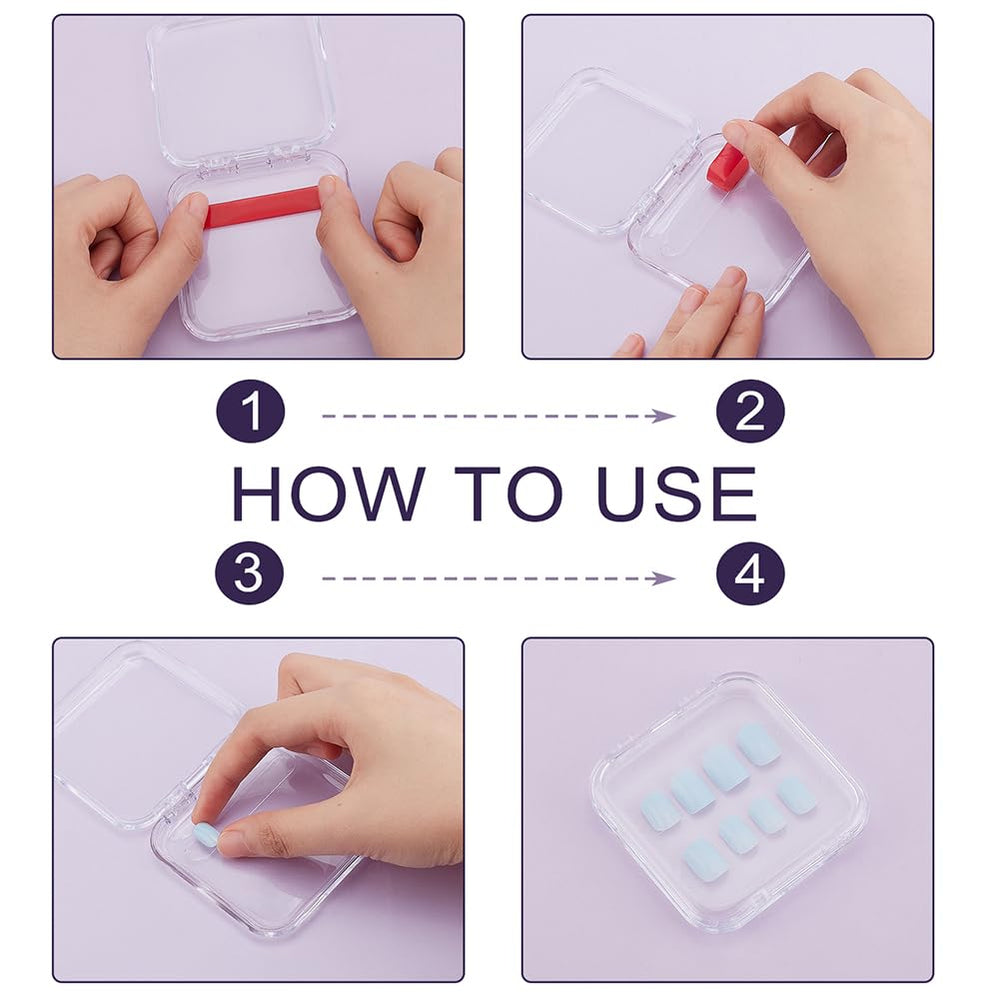 1 2

HOW TO USE

3 4